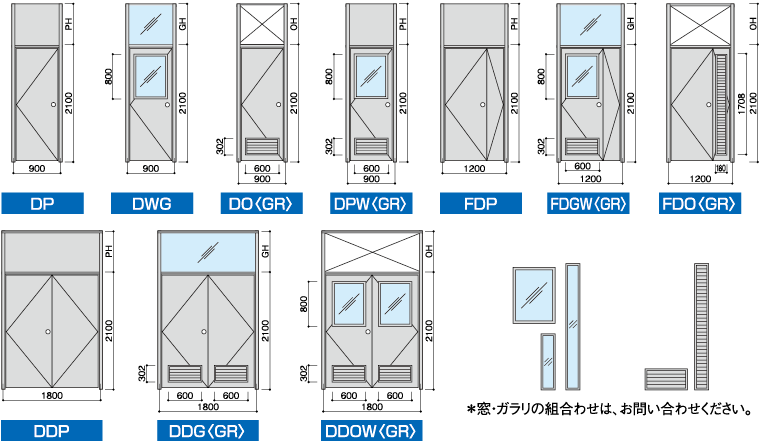 PH
2100
900
DP

GH
800
2100
900
DWG

OH
2100
302
600
900
DO〈GR〉

PH
800
2100
302
600
900
DPW〈GR〉

PH
2100
1200
FDP

GH
800
2100
302
600
1200
FDGW〈GR〉

OH
1708
2100
180
1200
FDO〈GR〉

PH
2100
1800
DDP

GH
2100
302
600
600
1800
DDG〈GR〉

OH
800
2100
302
600
600
1800
DDOW〈GR〉

*窓・ガラリの組合わせは、お問い合わせください。